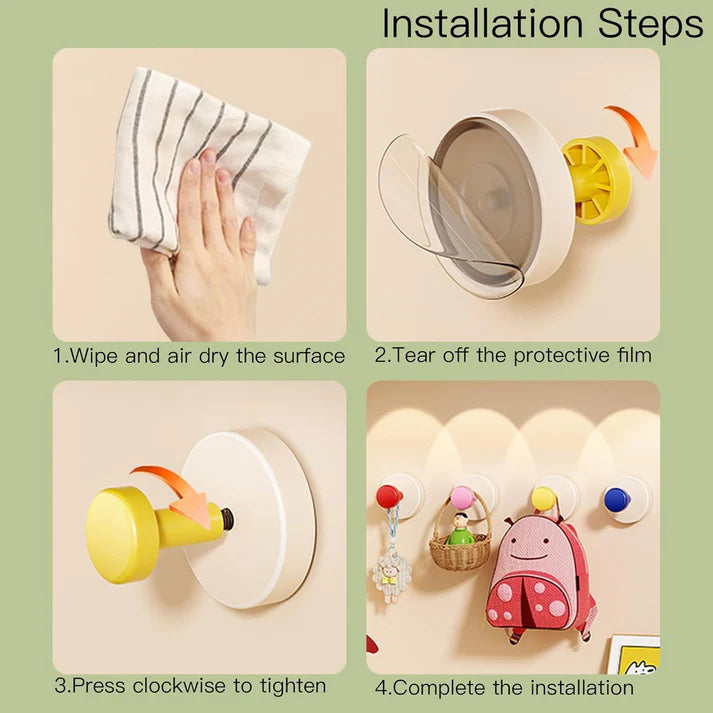 Installation Steps

1.Wipe and air dry the surface

2.Tear off the protective film

3.Press clockwise to tighten

4.Complete the installation